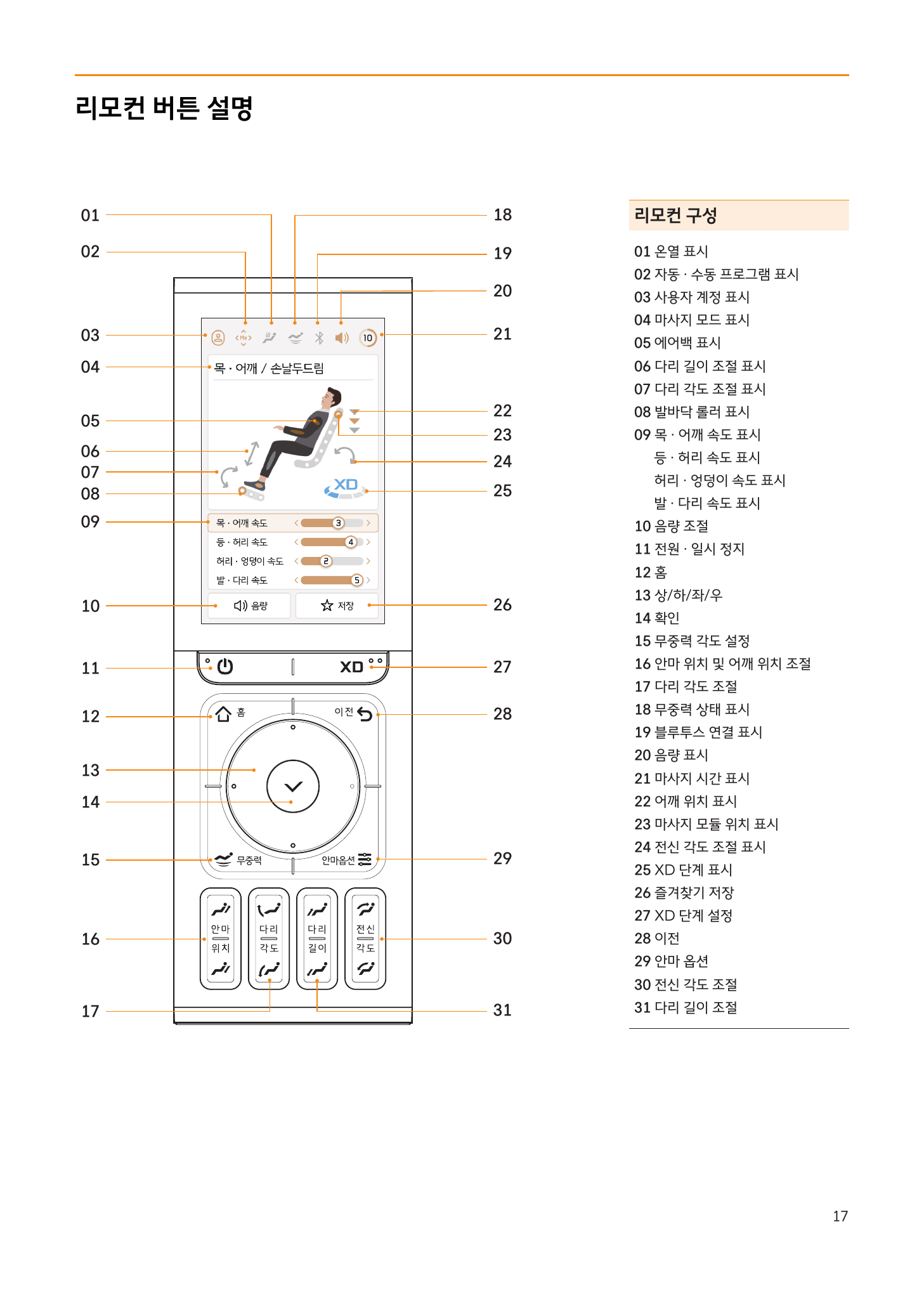 리모컨 버튼 설명

01
02
03
04
05
06
07
08
09
10
11
12
13
14
15
16
17

18
19
20
21
22
23
24
25
26
27
28
29
30
31

Me
10
목 · 어깨 / 손날두드림
XD
목 · 어깨 속도 3
등 · 허리 속도 4
허리 · 엉덩이 속도 2
발 · 다리 속도 5
음량
저장
XD
홈
이전
무중력
안마옵션
안마 위치
다리 각도
다리 길이
전신 각도

리모컨 구성

01 온열 표시
02 자동 · 수동 프로그램 표시
03 사용자 계정 표시
04 마사지 모드 표시
05 에어백 표시
06 다리 길이 조절 표시
07 다리 각도 조절 표시
08 발바닥 롤러 표시
09 목 · 어깨 속도 표시
등 · 허리 속도 표시
허리 · 엉덩이 속도 표시
발 · 다리 속도 표시
10 음량 조절
11 전원 · 일시 정지
12 홈
13 상/하/좌/우
14 확인
15 무중력 각도 설정
16 안마 위치 및 어깨 위치 조절
17 다리 각도 조절
18 무중력 상태 표시
19 블루투스 연결 표시
20 음량 표시
21 마사지 시간 표시
22 어깨 위치 표시
23 마사지 모듈 위치 표시
24 전신 각도 조절 표시
25 XD 단계 표시
26 즐겨찾기 저장
27 XD 단계 설정
28 이전
29 안마 옵션
30 전신 각도 조절
31 다리 길이 조절

17